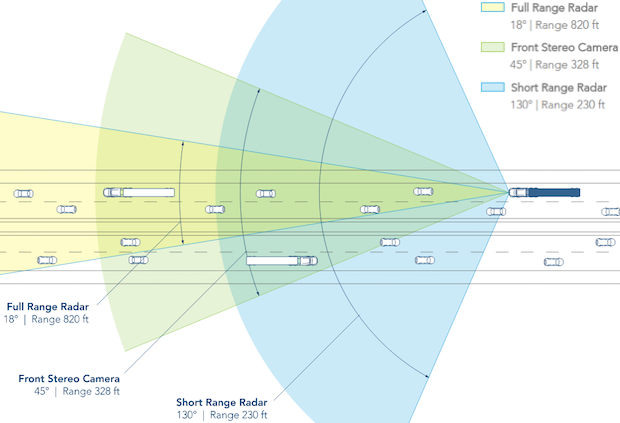 Full Range Radar
18° | Range 820 ft

Front Stereo Camera
45° | Range 328 ft

Short Range Radar
130° | Range 230 ft

Full Range Radar
18° | Range 820 ft

Front Stereo Camera
45° | Range 328 ft

Short Range Radar
130° | Range 230 ft